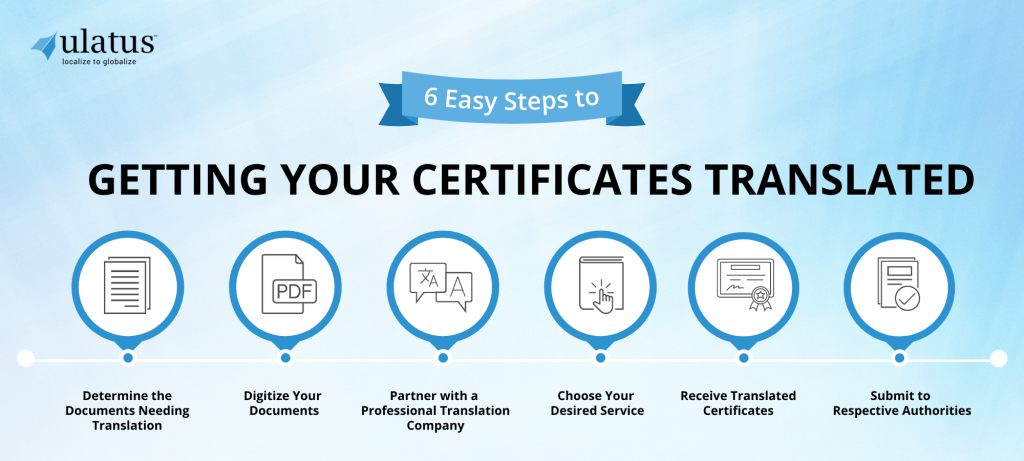 ulatus
localize to globalize

6 Easy Steps to

GETTING YOUR CERTIFICATES TRANSLATED

PDF

文A A

Determine the Documents Needing Translation

Digitize Your Documents

Partner with a Professional Translation Company

Choose Your Desired Service

Receive Translated Certificates

Submit to Respective Authorities